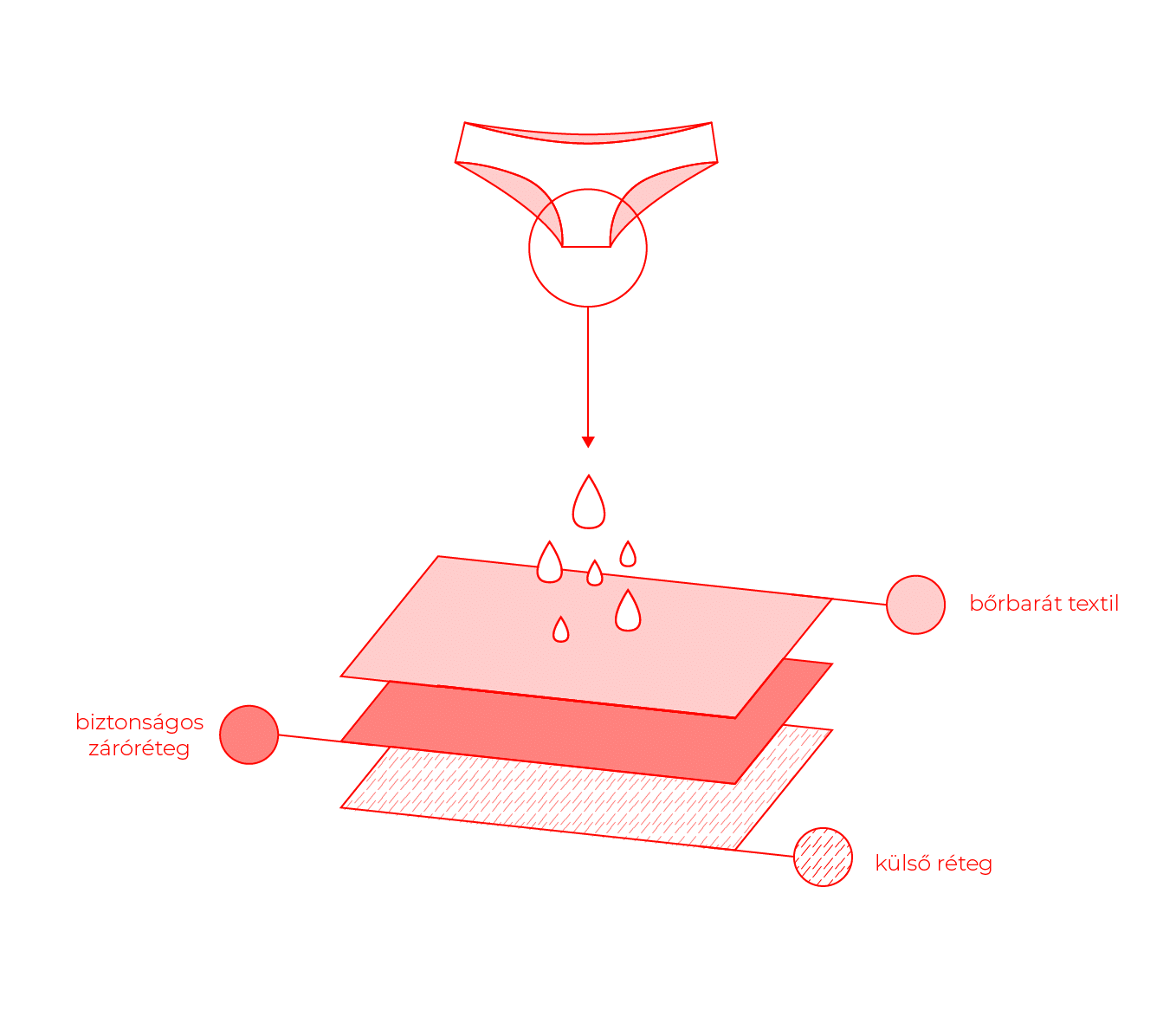 bőrbarát textil

biztonságos záróréteg

külső réteg